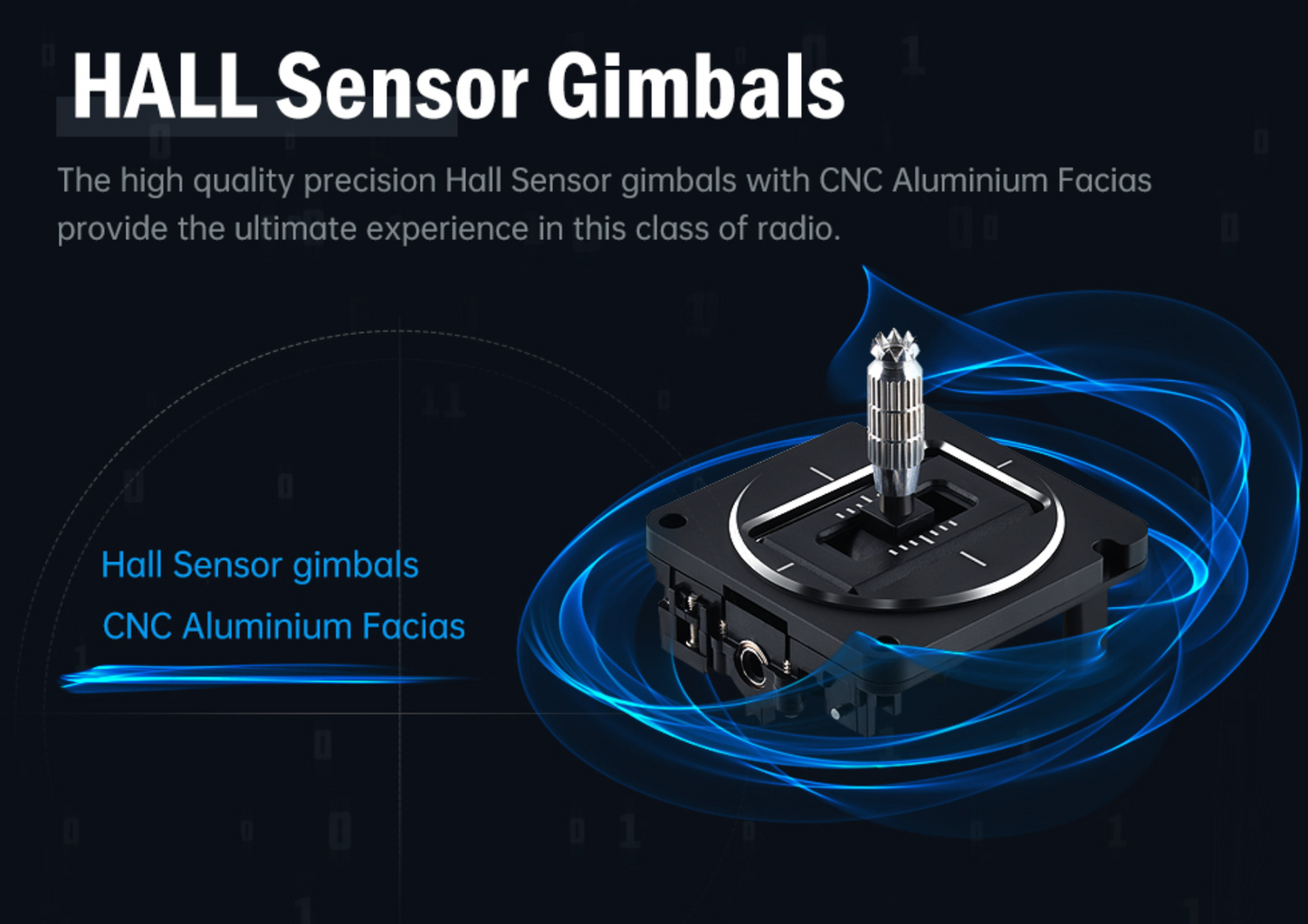 HALL Sensor Gimbals

The high quality precision Hall Sensor gimbals with CNC Aluminium Facias provide the ultimate experience in this class of radio.

Hall Sensor gimbals

CNC Aluminium Facias